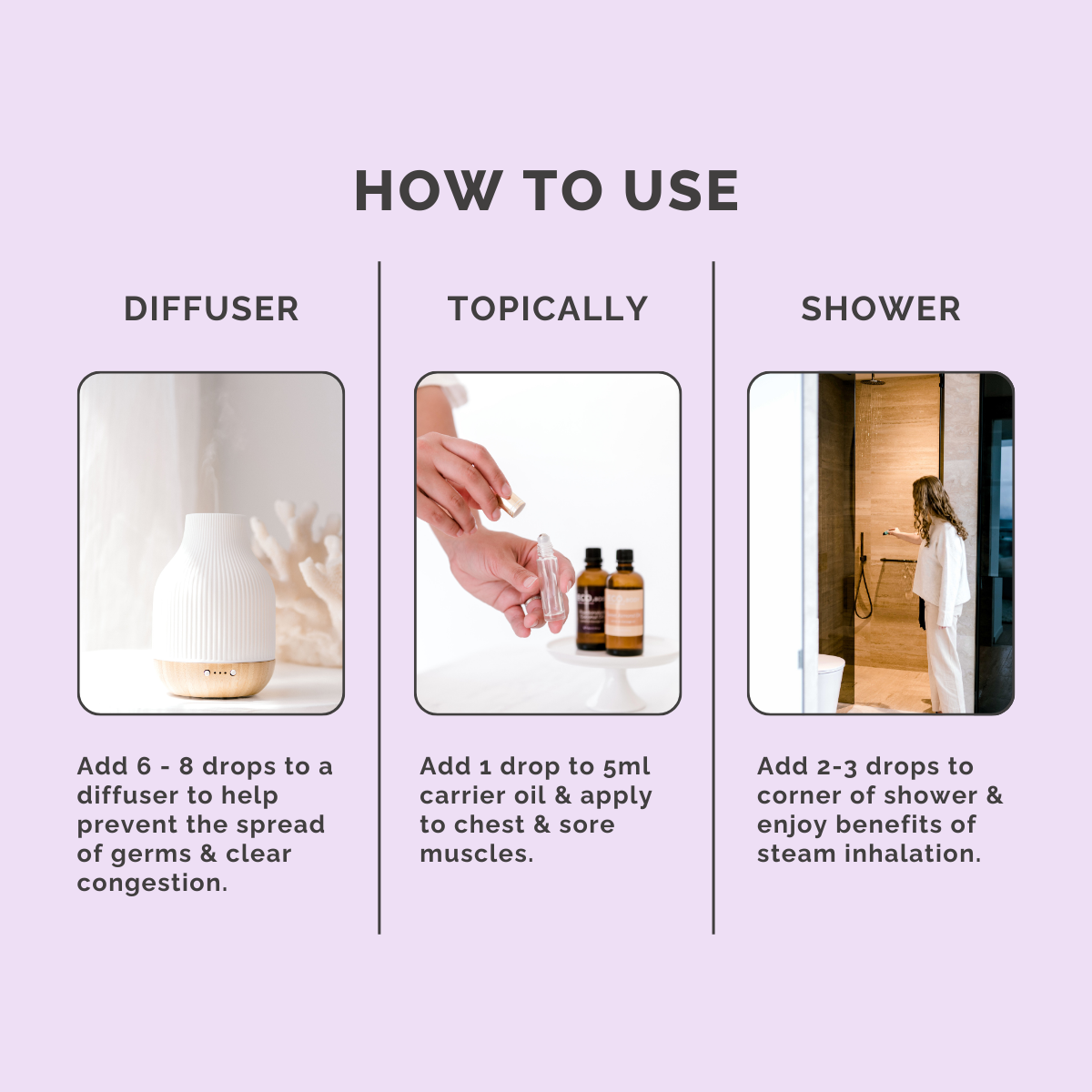 HOW TO USE

DIFFUSER

Add 6 - 8 drops to a diffuser to help prevent the spread of germs & clear congestion.

TOPICALLY

Add 1 drop to 5ml carrier oil & apply to chest & sore muscles.

SHOWER

Add 2-3 drops to corner of shower & enjoy benefits of steam inhalation.