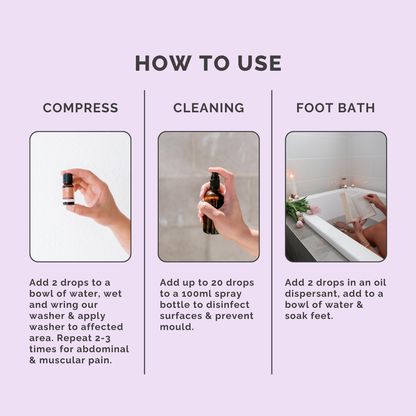 HOW TO USE

COMPRESS

Add 2 drops to a bowl of water, wet and wring our washer & apply washer to affected area. Repeat 2-3 times for abdominal & muscular pain.

CLEANING

Add up to 20 drops to a 100ml spray bottle to disinfect surfaces & prevent mould.

FOOT BATH

Add 2 drops in an oil dispersant, add to a bowl of water & soak feet.