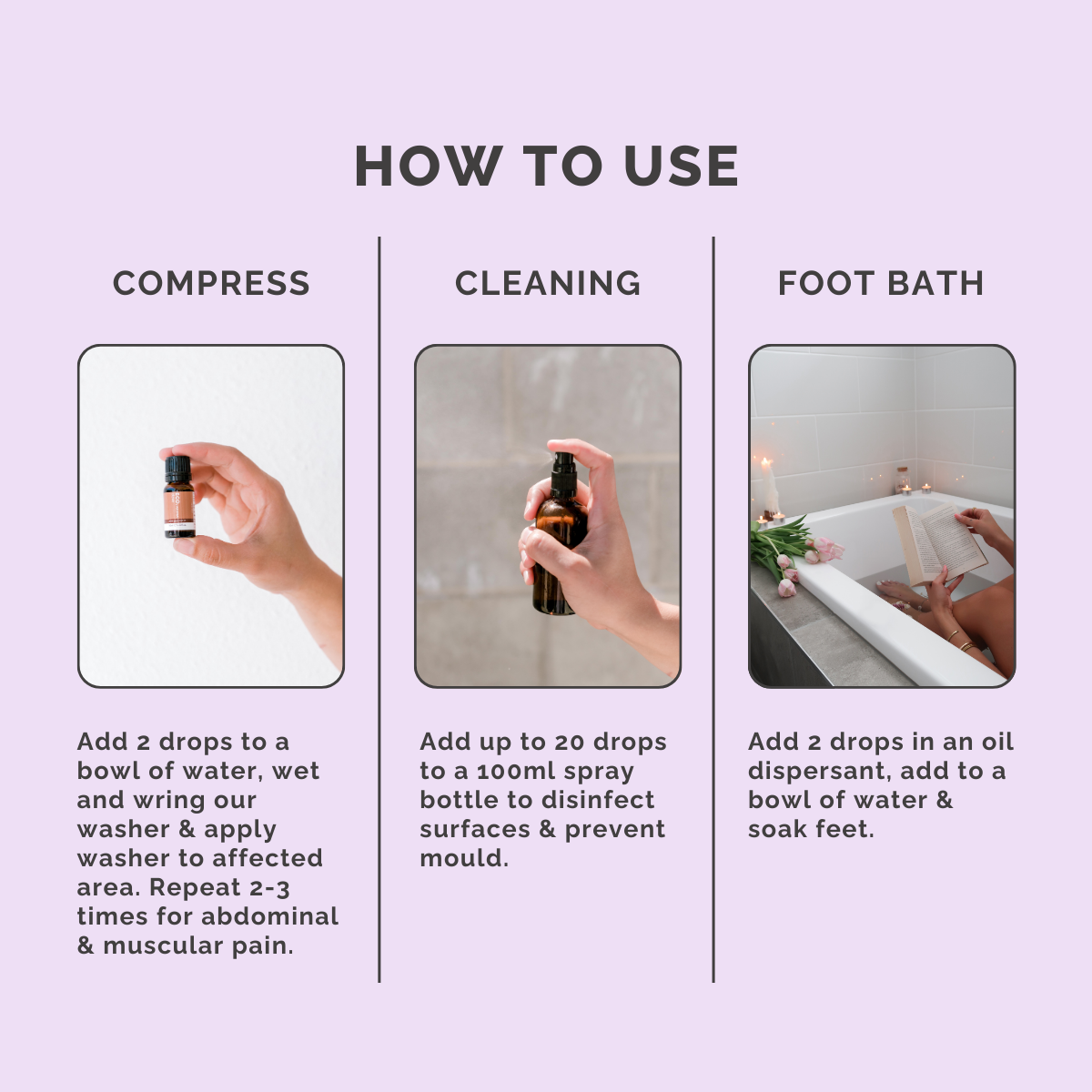 HOW TO USE

COMPRESS

Add 2 drops to a bowl of water, wet and wring our washer & apply washer to affected area. Repeat 2-3 times for abdominal & muscular pain.

CLEANING

Add up to 20 drops to a 100ml spray bottle to disinfect surfaces & prevent mould.

FOOT BATH

Add 2 drops in an oil dispersant, add to a bowl of water & soak feet.