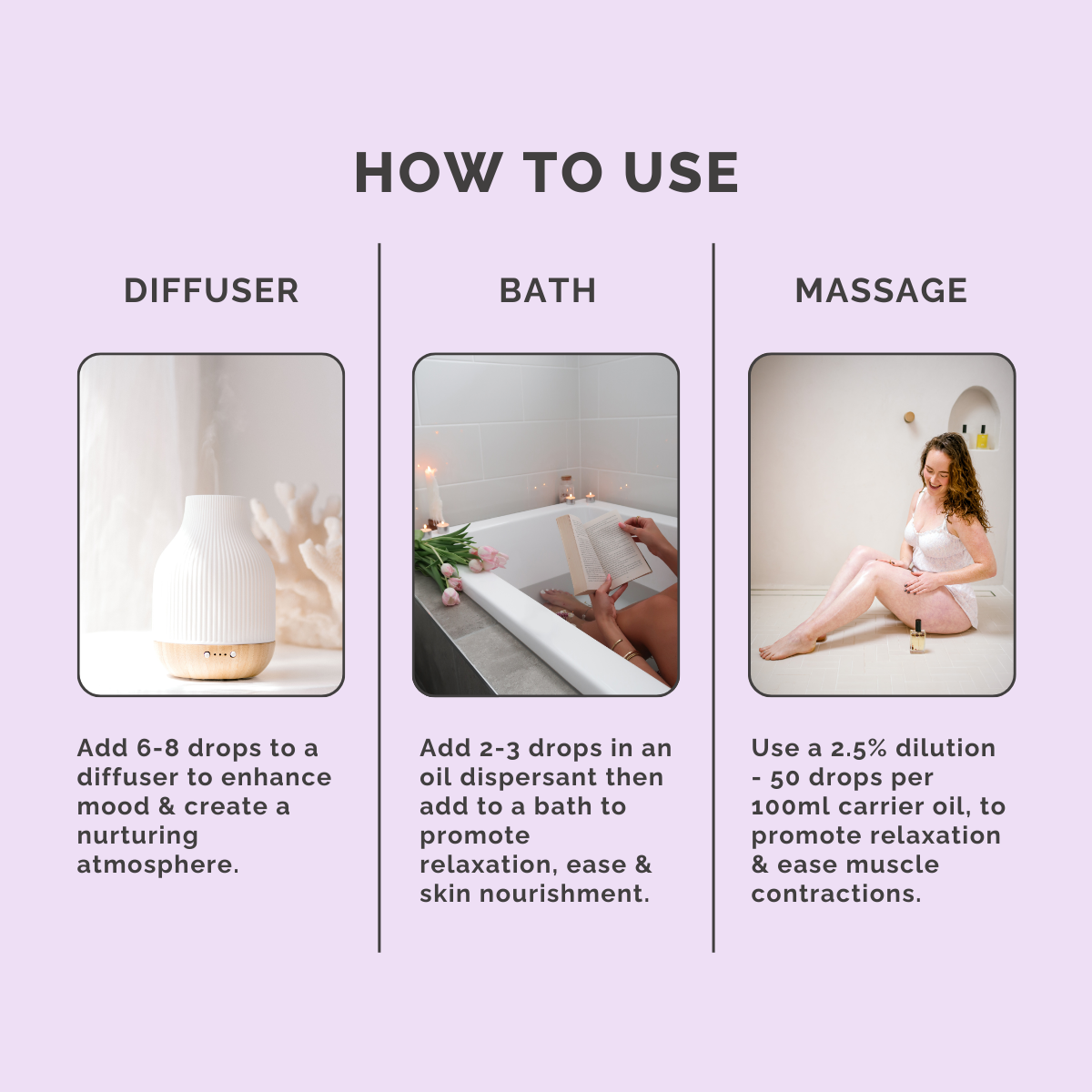 HOW TO USE

DIFFUSER

Add 6-8 drops to a diffuser to enhance mood & create a nurturing atmosphere.

BATH

Add 2-3 drops in an oil dispersant then add to a bath to promote relaxation, ease & skin nourishment.

MASSAGE

Use a 2.5% dilution - 50 drops per 100ml carrier oil, to promote relaxation & ease muscle contractions.