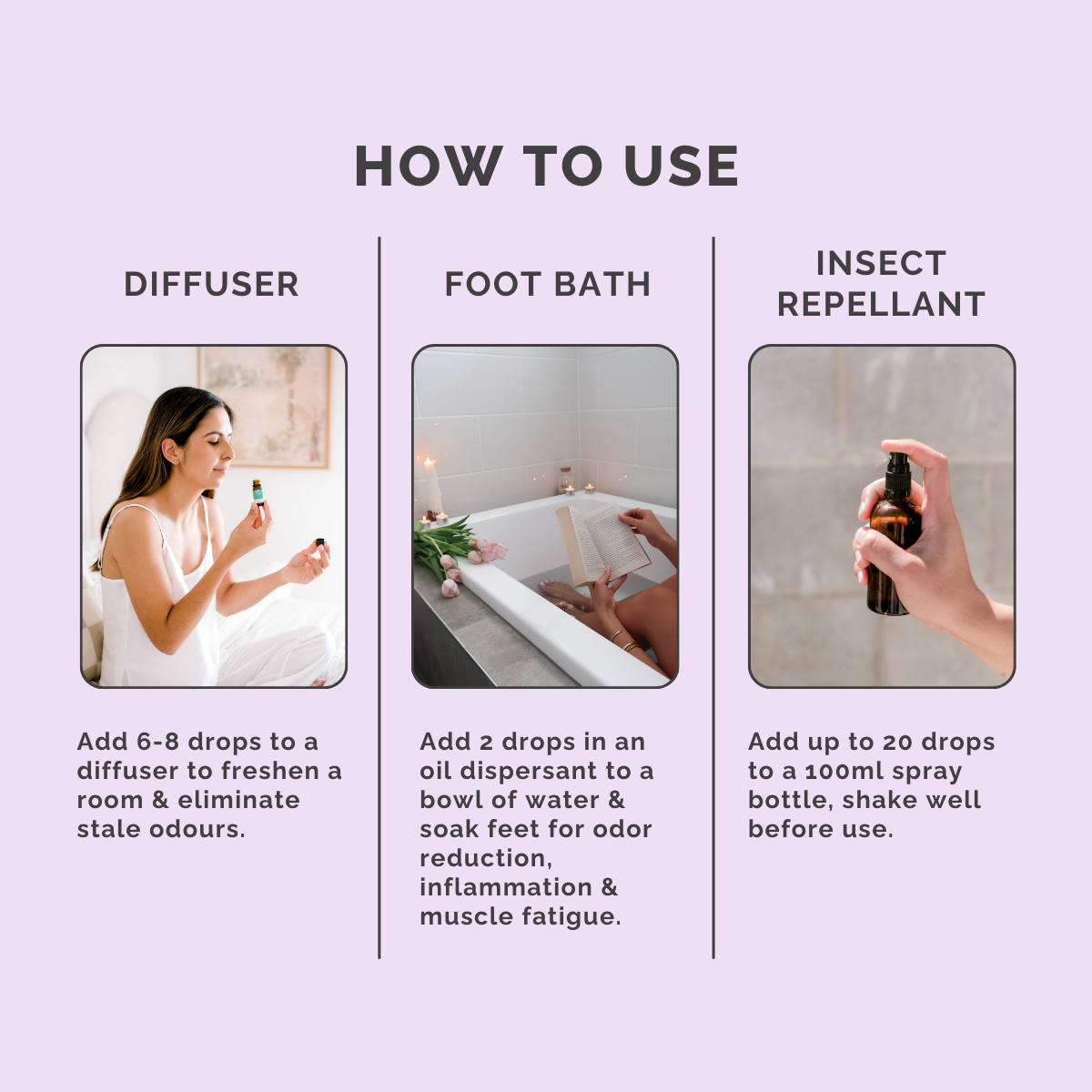 HOW TO USE

DIFFUSER

Add 6-8 drops to a diffuser to freshen a room & eliminate stale odours.

FOOT BATH

Add 2 drops in an oil dispersant to a bowl of water & soak feet for odor reduction, inflammation & muscle fatigue.

INSECT REPELLANT

Add up to 20 drops to a 100ml spray bottle, shake well before use.