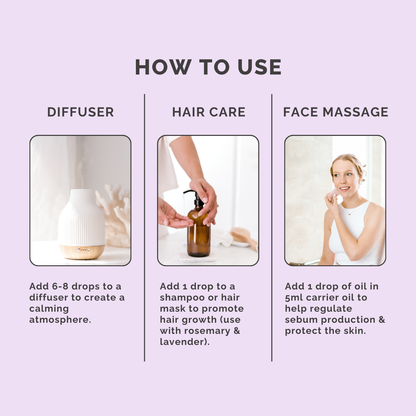 HOW TO USE

DIFFUSER

Add 6-8 drops to a diffuser to create a calming atmosphere.

HAIR CARE

Add 1 drop to a shampoo or hair mask to promote hair growth (use with rosemary & lavender).

FACE MASSAGE

Add 1 drop of oil in 5ml carrier oil to help regulate sebum production & protect the skin.