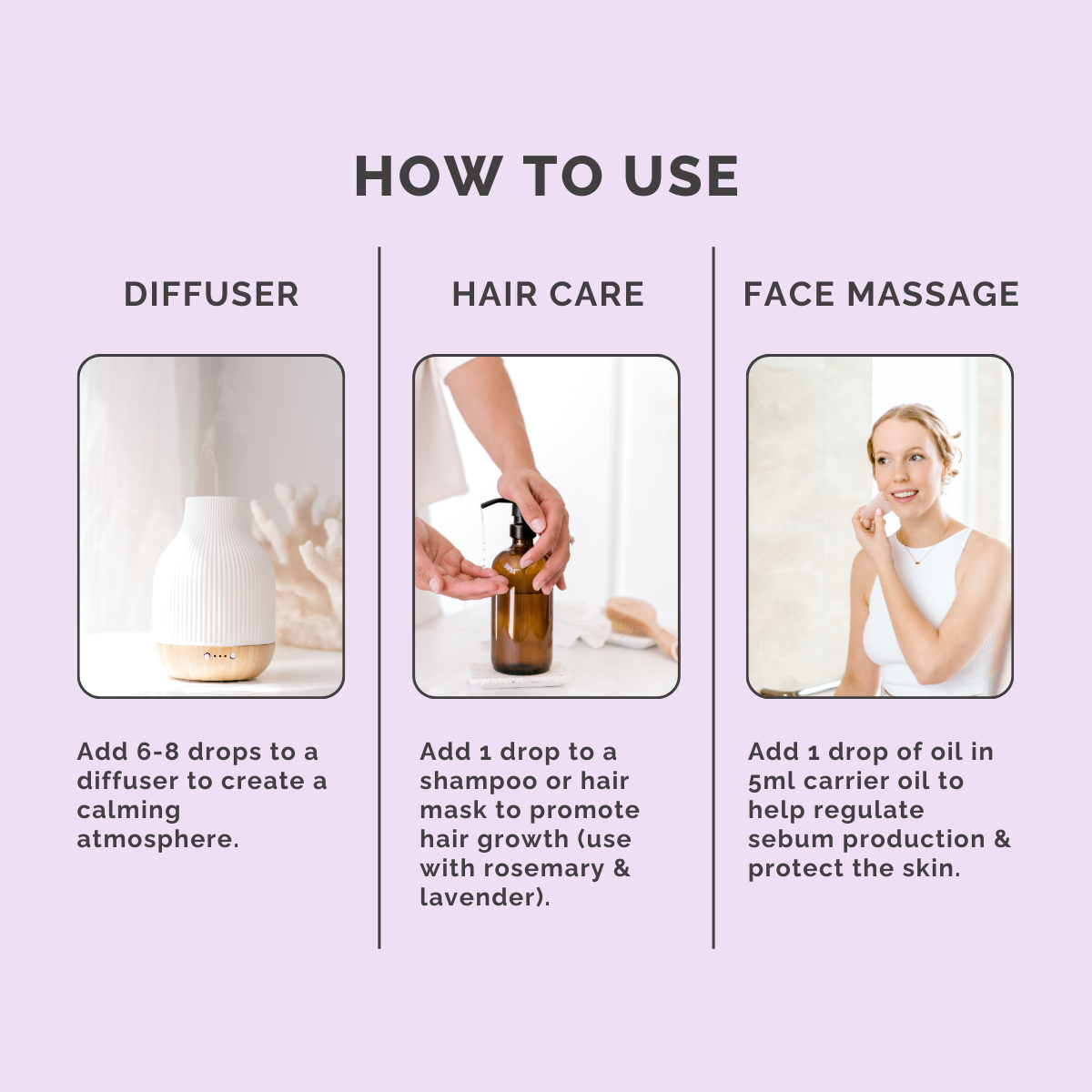 HOW TO USE

DIFFUSER

Add 6-8 drops to a diffuser to create a calming atmosphere.

HAIR CARE

Add 1 drop to a shampoo or hair mask to promote hair growth (use with rosemary & lavender).

FACE MASSAGE

Add 1 drop of oil in 5ml carrier oil to help regulate sebum production & protect the skin.