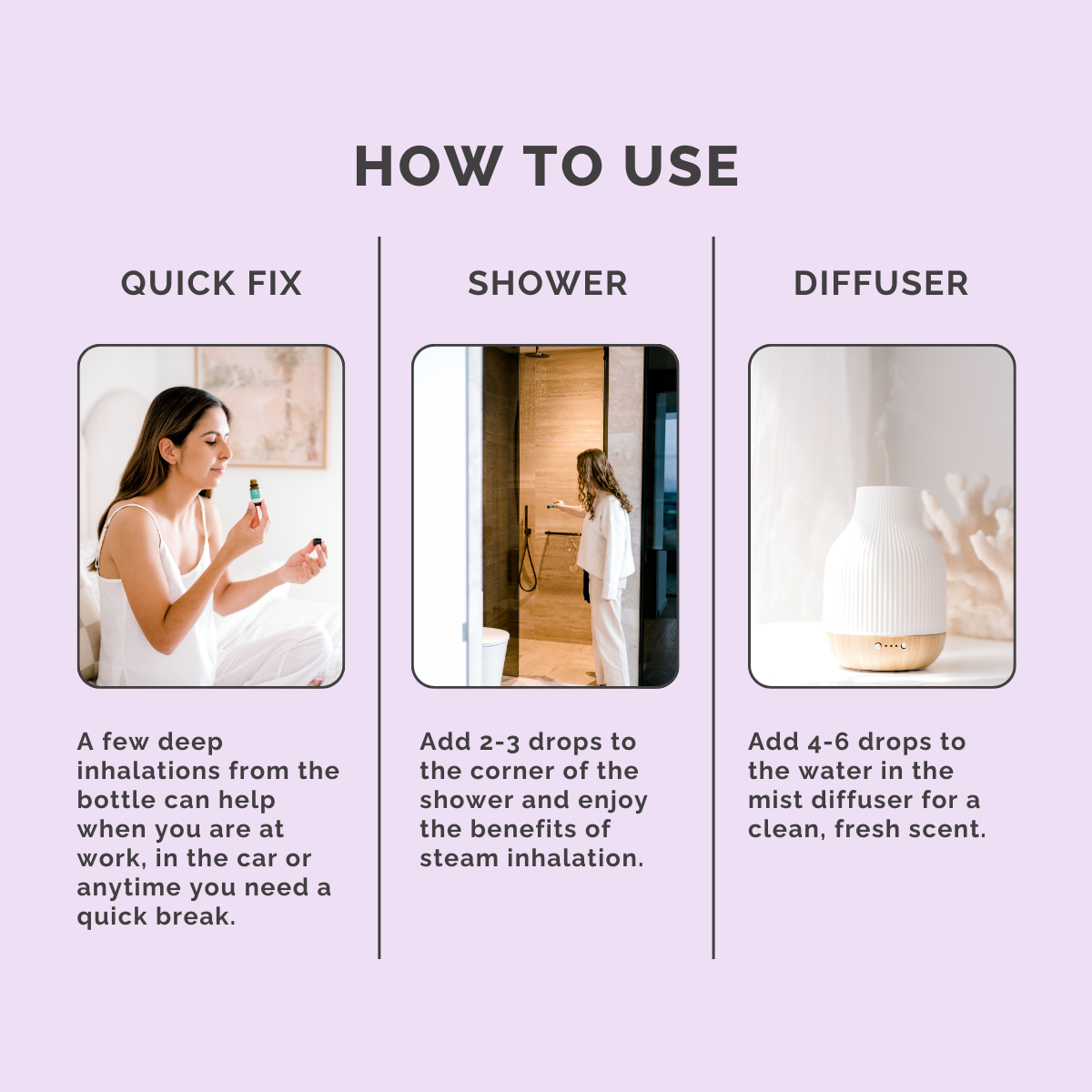 HOW TO USE

QUICK FIX

A few deep inhalations from the bottle can help when you are at work, in the car or anytime you need a quick break.

SHOWER

Add 2-3 drops to the corner of the shower and enjoy the benefits of steam inhalation.

DIFFUSER

Add 4-6 drops to the water in the mist diffuser for a clean, fresh scent.