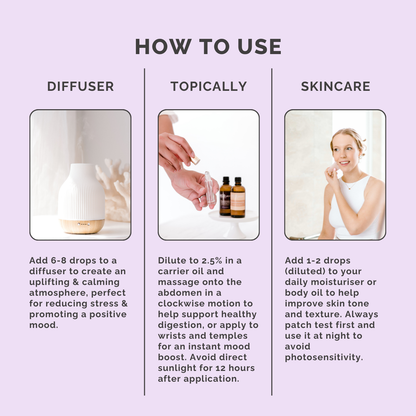 HOW TO USE

DIFFUSER

Add 6-8 drops to a diffuser to create an uplifting & calming atmosphere, perfect for reducing stress & promoting a positive mood.

TOPICALLY

Dilute to 2.5% in a carrier oil and massage onto the abdomen in a clockwise motion to help support healthy digestion, or apply to wrists and temples for an instant mood boost. Avoid direct sunlight for 12 hours after application.

SKINCARE

Add 1-2 drops (diluted) to your daily moisturiser or body oil to help improve skin tone and texture. Always patch test first and use it at night to avoid photosensitivity.