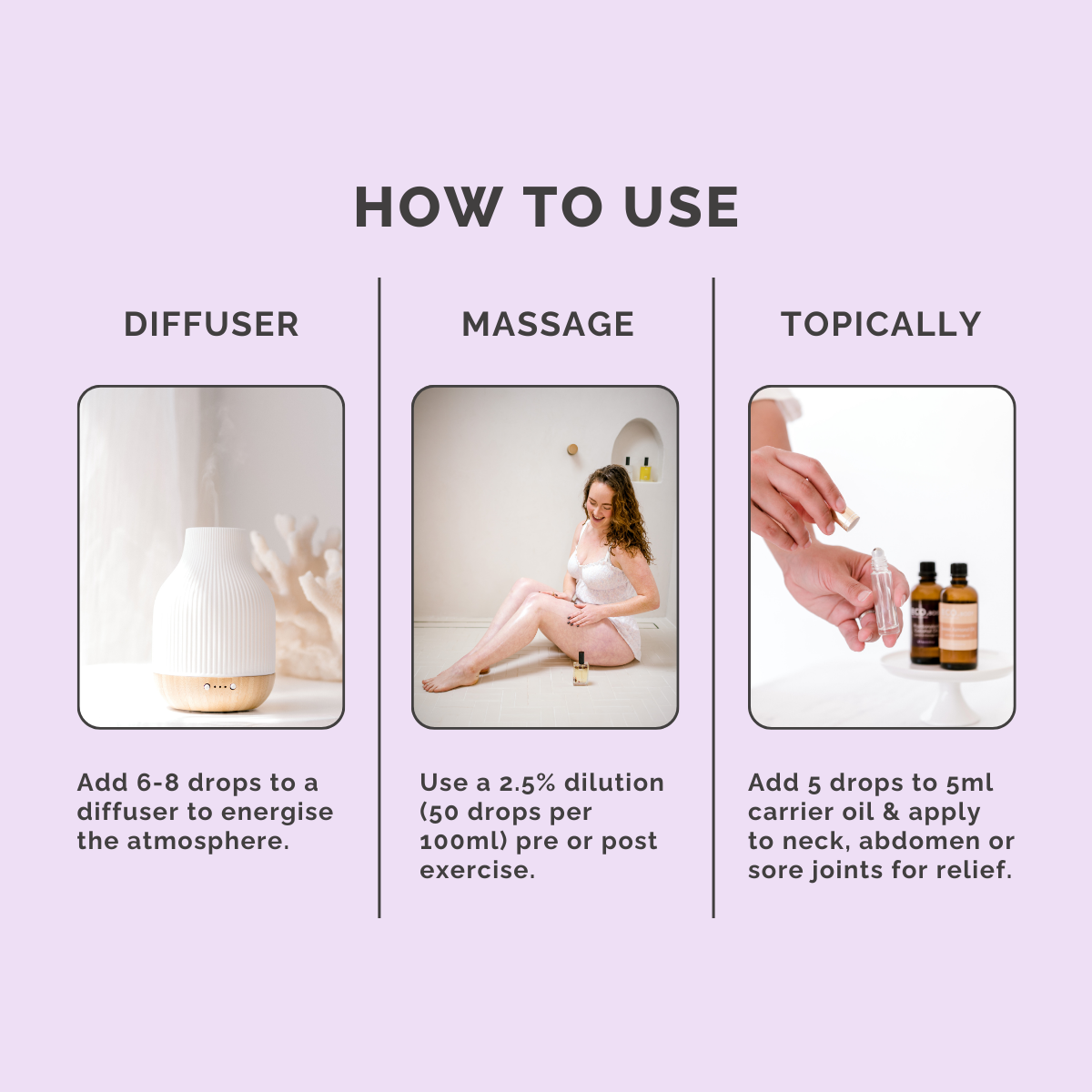 HOW TO USE

DIFFUSER

Add 6-8 drops to a diffuser to energise the atmosphere.

MASSAGE

Use a 2.5% dilution (50 drops per 100ml) pre or post exercise.

TOPICALLY

Add 5 drops to 5ml carrier oil & apply to neck, abdomen or sore joints for relief.