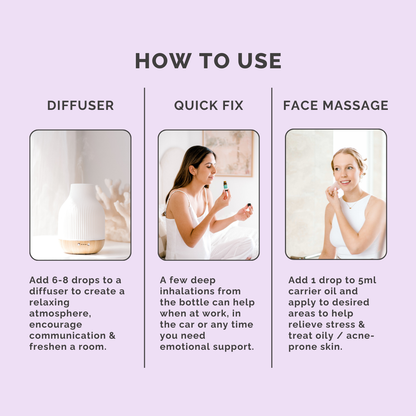 HOW TO USE

DIFFUSER

Add 6-8 drops to a diffuser to create a relaxing atmosphere, encourage communication & freshen a room.

QUICK FIX

A few deep inhalations from the bottle can help when at work, in the car or any time you need emotional support.

FACE MASSAGE

Add 1 drop to 5ml carrier oil and apply to desired areas to help relieve stress & treat oily / acne-prone skin.