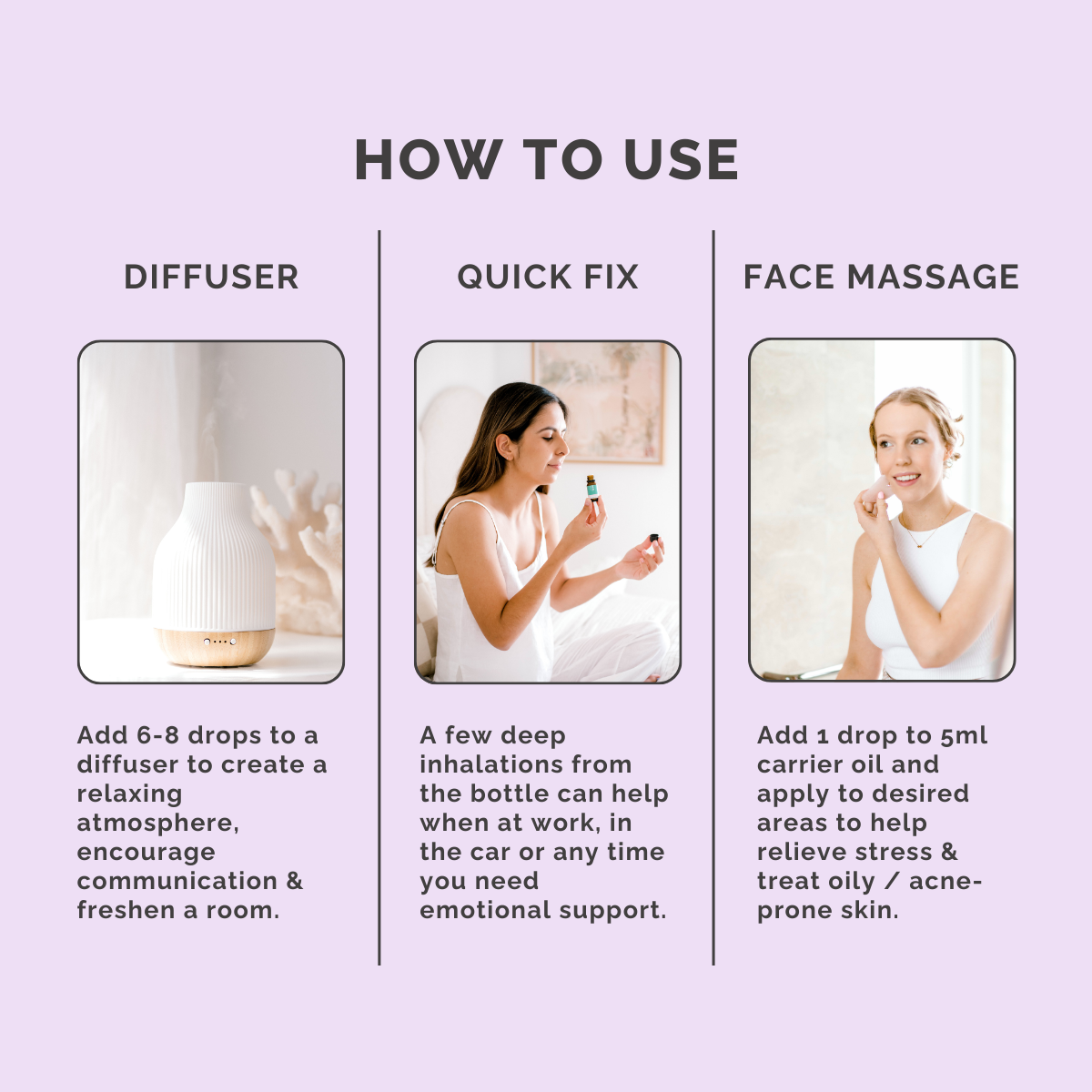 HOW TO USE

DIFFUSER

Add 6-8 drops to a diffuser to create a relaxing atmosphere, encourage communication & freshen a room.

QUICK FIX

A few deep inhalations from the bottle can help when at work, in the car or any time you need emotional support.

FACE MASSAGE

Add 1 drop to 5ml carrier oil and apply to desired areas to help relieve stress & treat oily / acne-prone skin.